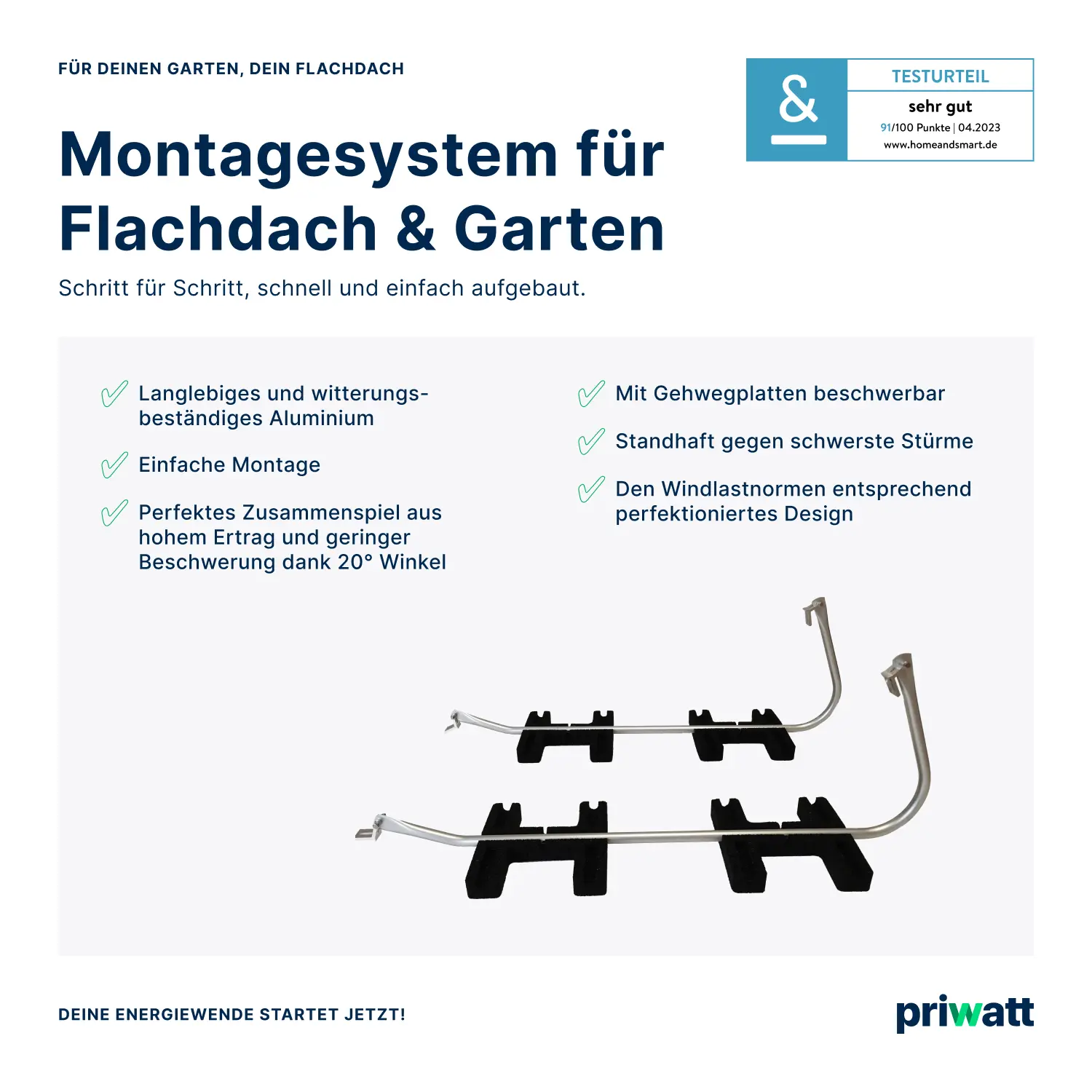 FÜR DEINEN GARTEN, DEIN FLACHDACH

&

TESTURTEIL
sehr gut
91/100 Punkte | 04.2023
www.homeandsmart.de

Montagesystem für Flachdach & Garten

Schritt für Schritt, schnell und einfach aufgebaut.

Langlebiges und witterungsbeständiges Aluminium

Einfache Montage

Perfektes Zusammenspiel aus hohem Ertrag und geringer Beschwerung dank 20° Winkel

Mit Gehwegplatten beschwerbar

Standhaft gegen schwerste Stürme

Den Windlastnormen entsprechend perfektioniertes Design

DEINE ENERGIEWENDE STARTET JETZT!

priwatt